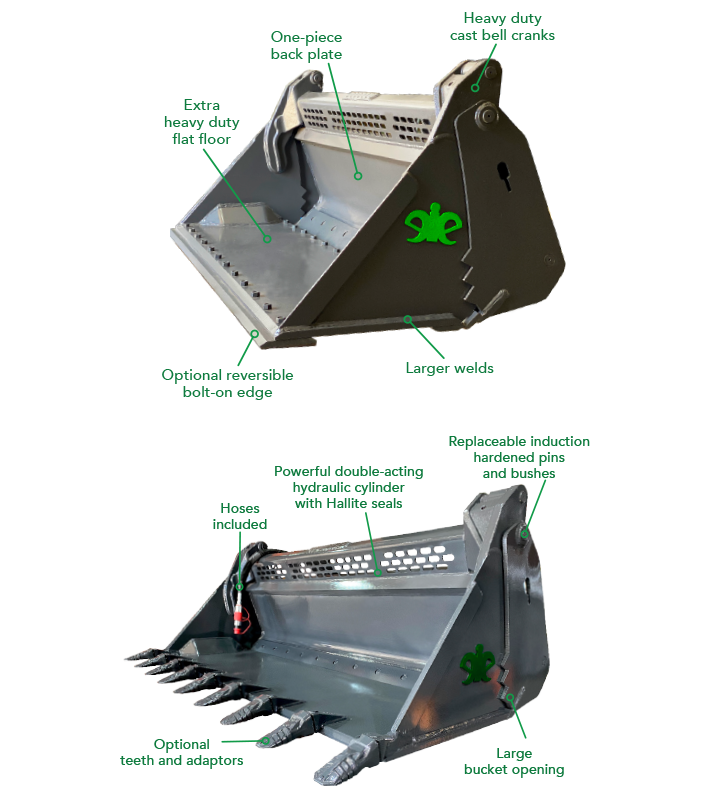 One-piece back plate

Heavy duty cast bell cranks

Extra heavy duty flat floor

Optional reversible bolt-on edge

Larger welds

Replaceable induction hardened pins and bushes

Powerful double-acting hydraulic cylinder with Hallite seals

Hoses included

Optional teeth and adaptors

Large bucket opening